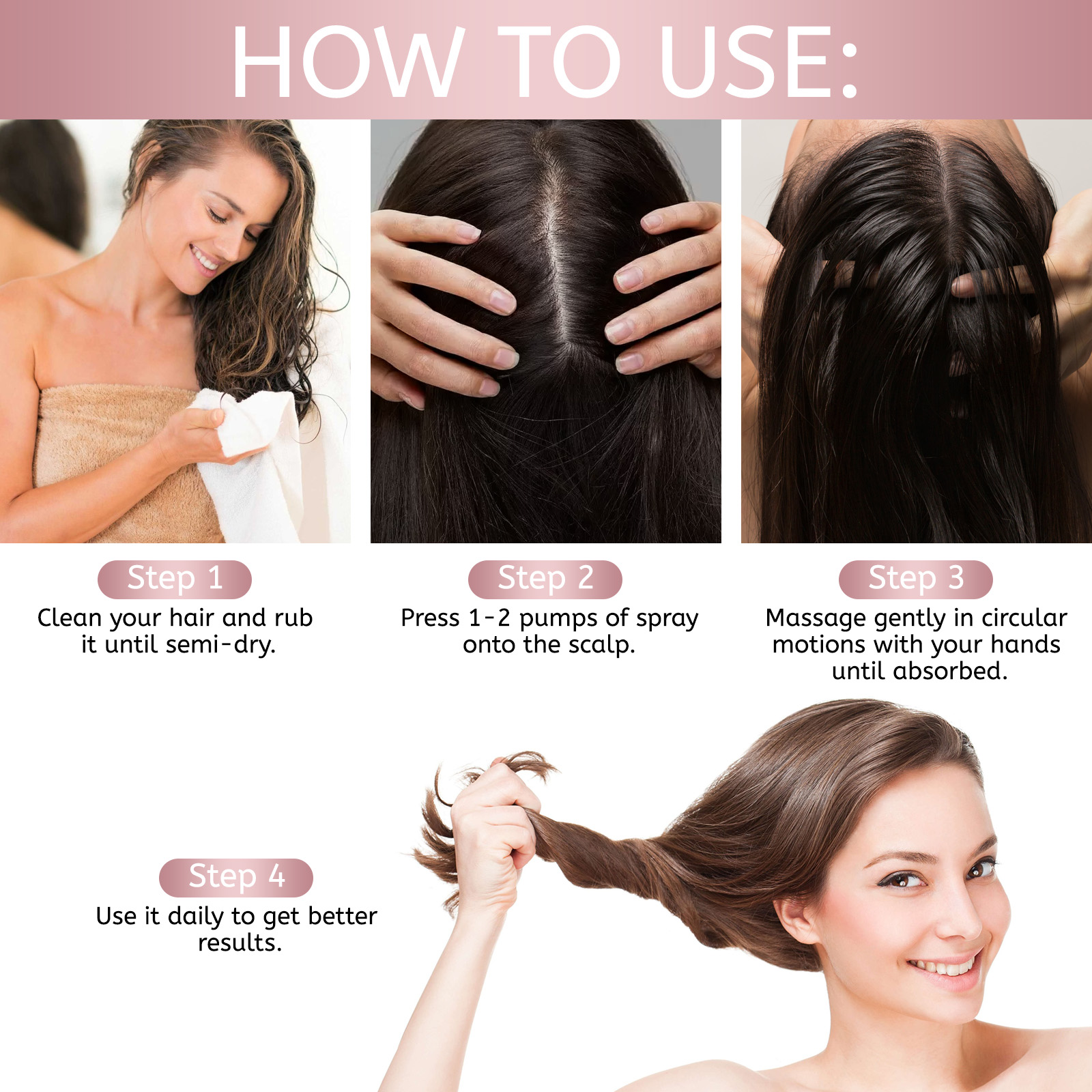 HOW TO USE:

Step 1
Clean your hair and rub it until semi-dry.

Step 2
Press 1-2 pumps of spray onto the scalp.

Step 3
Massage gently in circular motions with your hands until absorbed.

Step 4
Use it daily to get better results.